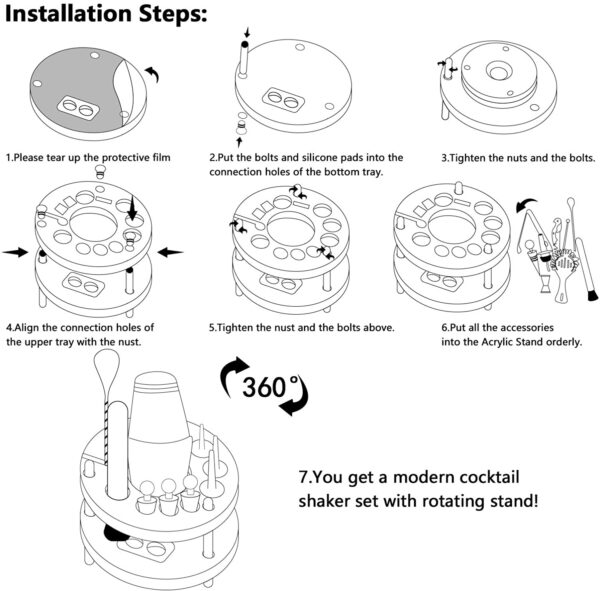 Installation Steps:

1.Please tear up the protective film

2.Put the bolts and silicone pads into the connection holes of the bottom tray.

3.Tighten the nuts and the bolts.

4.Align the connection holes of the upper tray with the nust.

5.Tighten the nust and the bolts above.

6.Put all the accessories into the Acrylic Stand orderly.

360°

7.You get a modern cocktail shaker set with rotating stand!