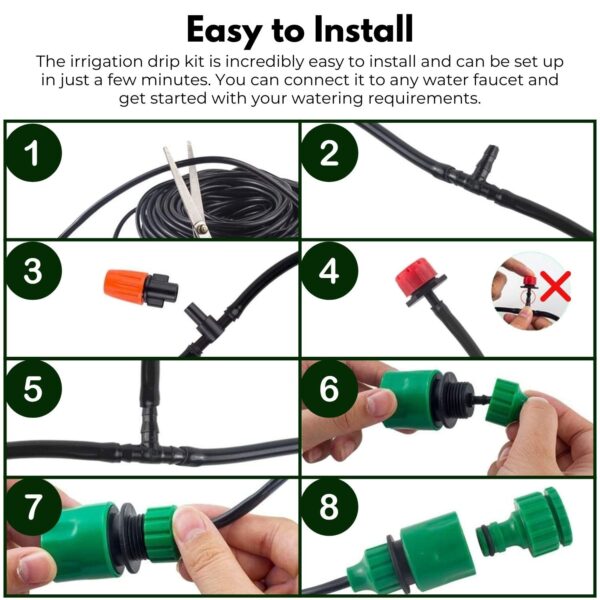 Easy to Install

The irrigation drip kit is incredibly easy to install and can be set up in just a few minutes. You can connect it to any water faucet and get started with your watering requirements.

1

2

3

4

5

6

7

8