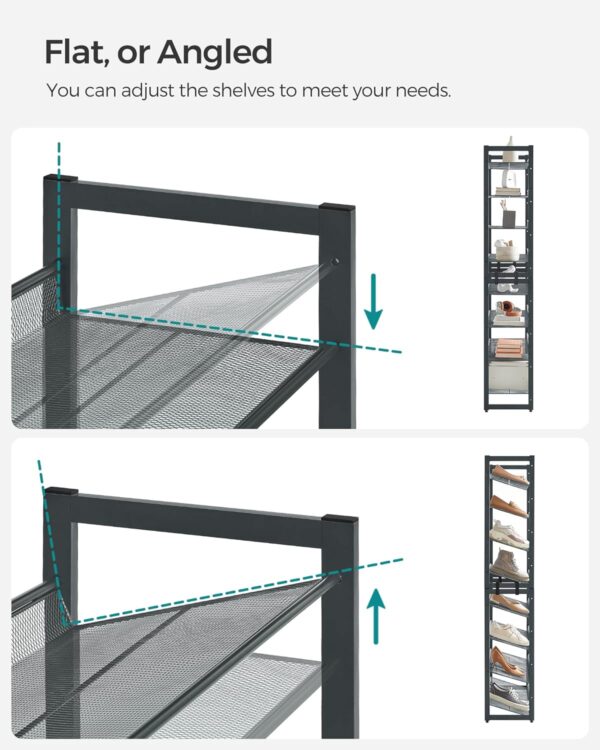 Flat, or Angled
You can adjust the shelves to meet your needs.